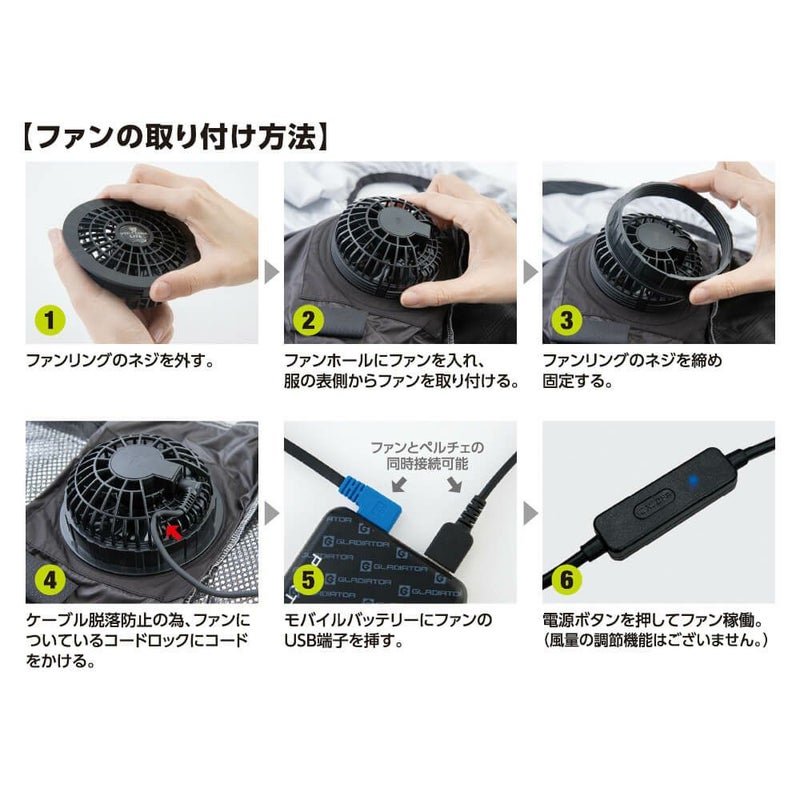 【ファンの取り付け方法】

1
ファンリングのネジを外す。

2
ファンホールにファンを入れ、服の表側からファンを取り付ける。

3
ファンリングのネジを締め固定する。

4
ケーブル脱落防止の為、ファンについているコードロックにコードをかける。

ファンとペルチェの同時接続可能

GLADIATOR

5
モバイルバッテリーにファンのUSB端子を挿す。

6
電源ボタンを押してファン稼働。（風量の調節機能はございません。）