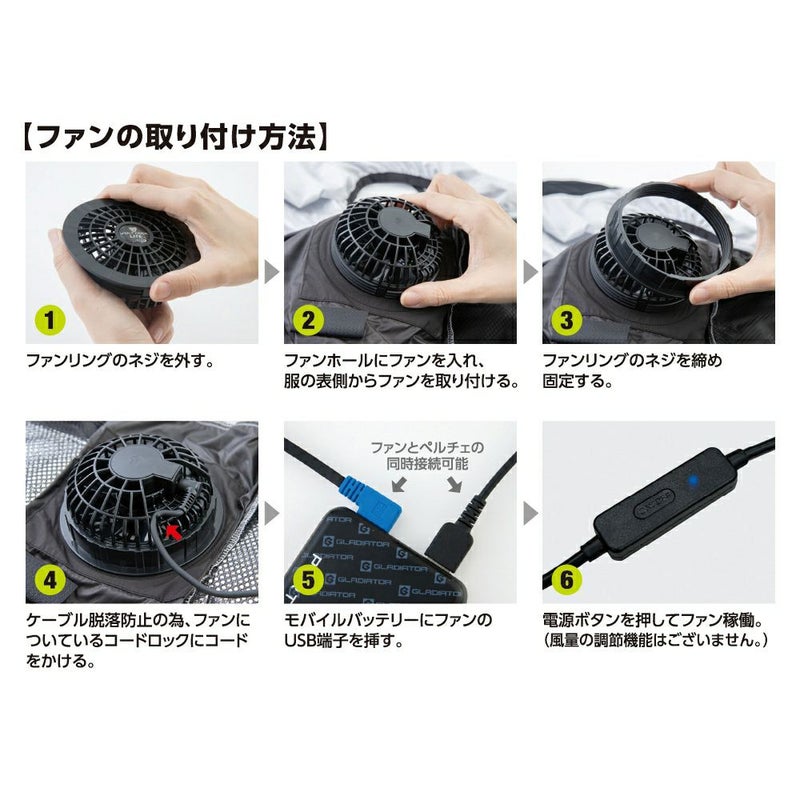 【ファンの取り付け方法】

1
ファンリングのネジを外す。

2
ファンホールにファンを入れ、服の表側からファンを取り付ける。

3
ファンリングのネジを締め固定する。

4
ケーブル脱落防止の為、ファンについているコードロックにコードをかける。

ファンとペルチェの同時接続可能
GLADIATOR
5
モバイルバッテリーにファンのUSB端子を挿す。

6
電源ボタンを押してファン稼働。（風量の調節機能はございません。）